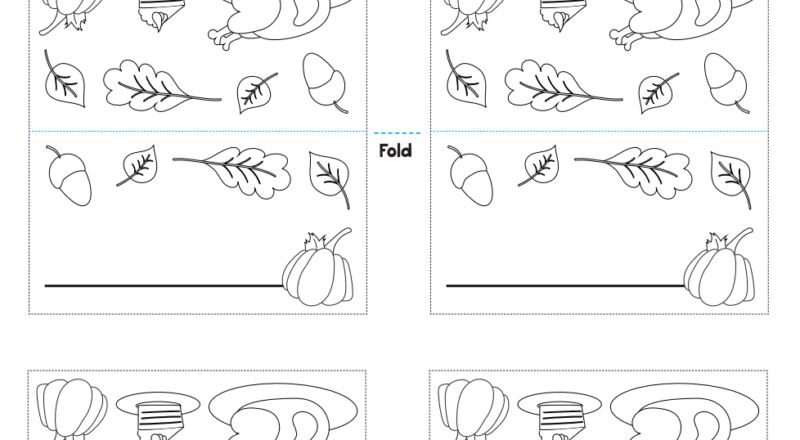 Fold