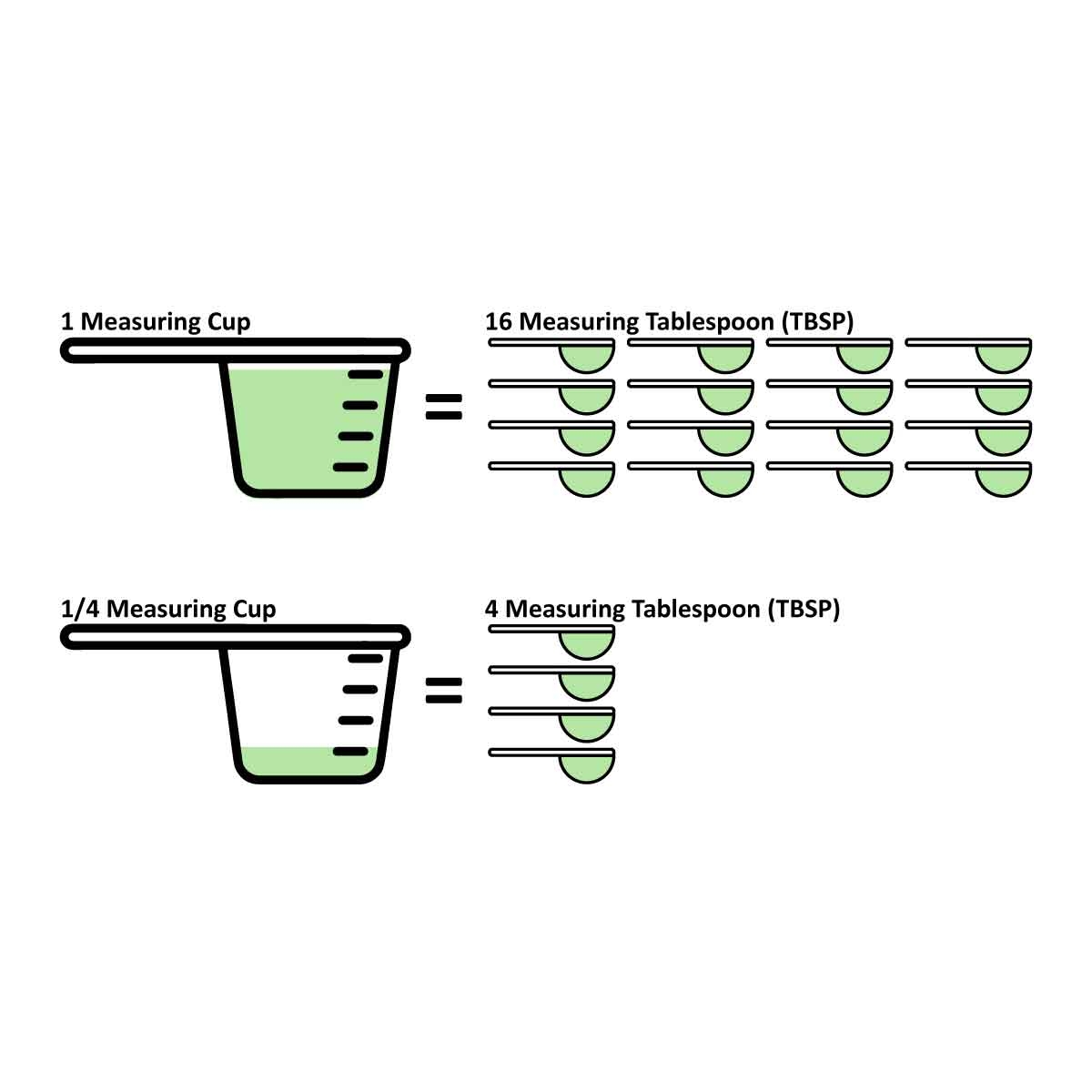 1 Measuring Cup

=

16 Measuring Tablespoon (TBSP)

1/4 Measuring Cup

=

4 Measuring Tablespoon (TBSP)