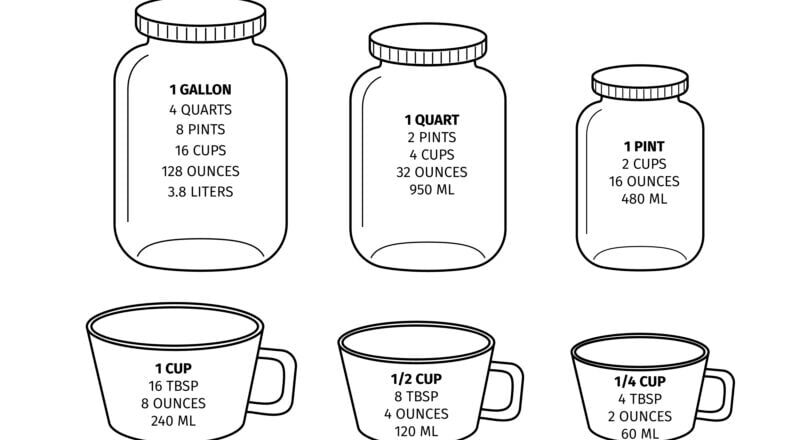 1 GALLON
4 QUARTS
8 PINTS
16 CUPS
128 OUNCES
3.8 LITERS

1 QUART
2 PINTS
4 CUPS
32 OUNCES
950 ML

1 PINT
2 CUPS
16 OUNCES
480 ML

1 CUP
16 TBSP
8 OUNCES
240 ML

1/2 CUP
8 TBSP
4 OUNCES
120 ML

1/4 CUP
4 TBSP
2 OUNCES
60 ML