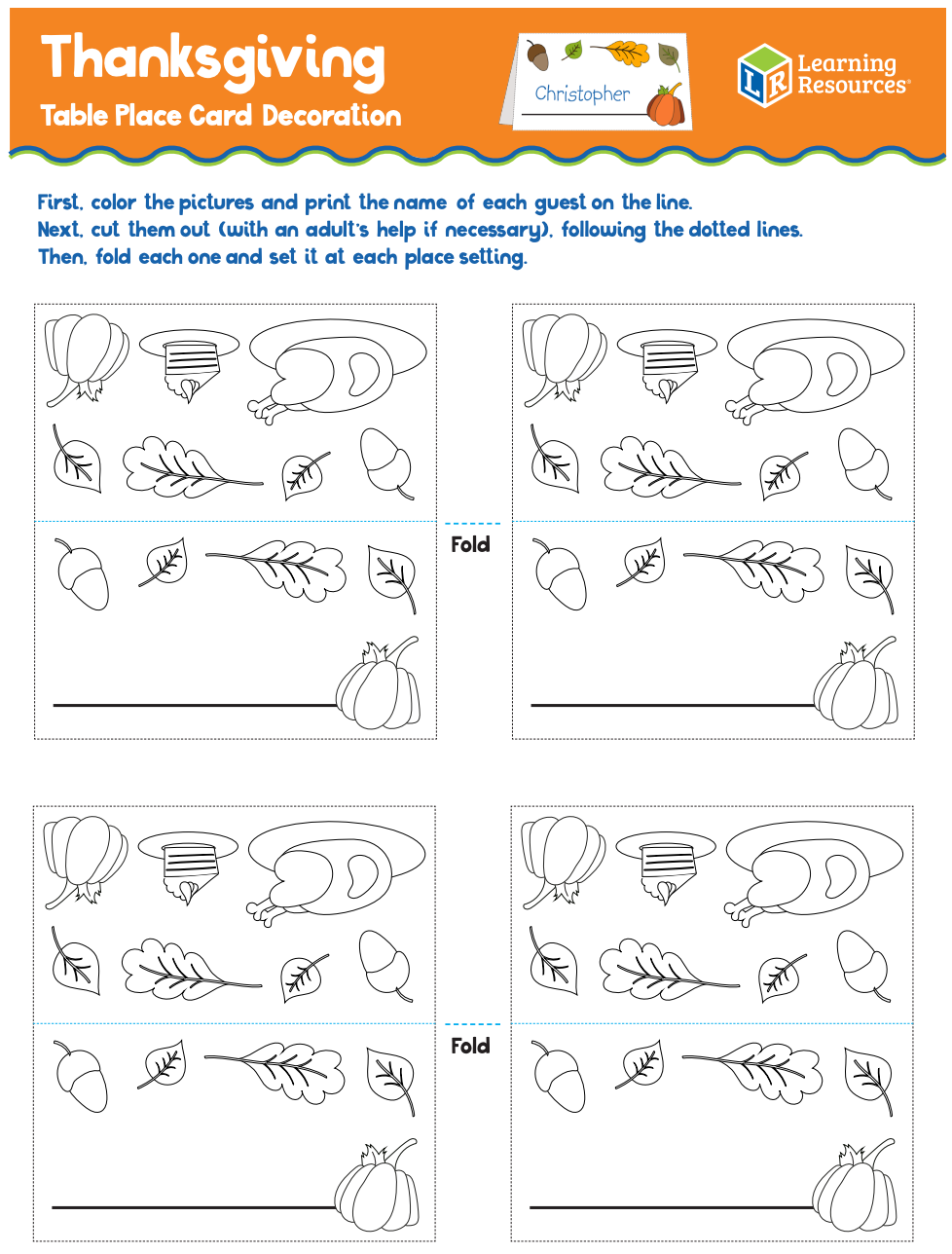 Thanksgiving
Table Place Card Decoration

Christopher

LR Learning Resources®

First, color the pictures and print the name of each guest on the line.
Next, cut them out (with an adult's help if necessary), following the dotted lines.
Then, fold each one and set it at each place setting.

Fold

Fold