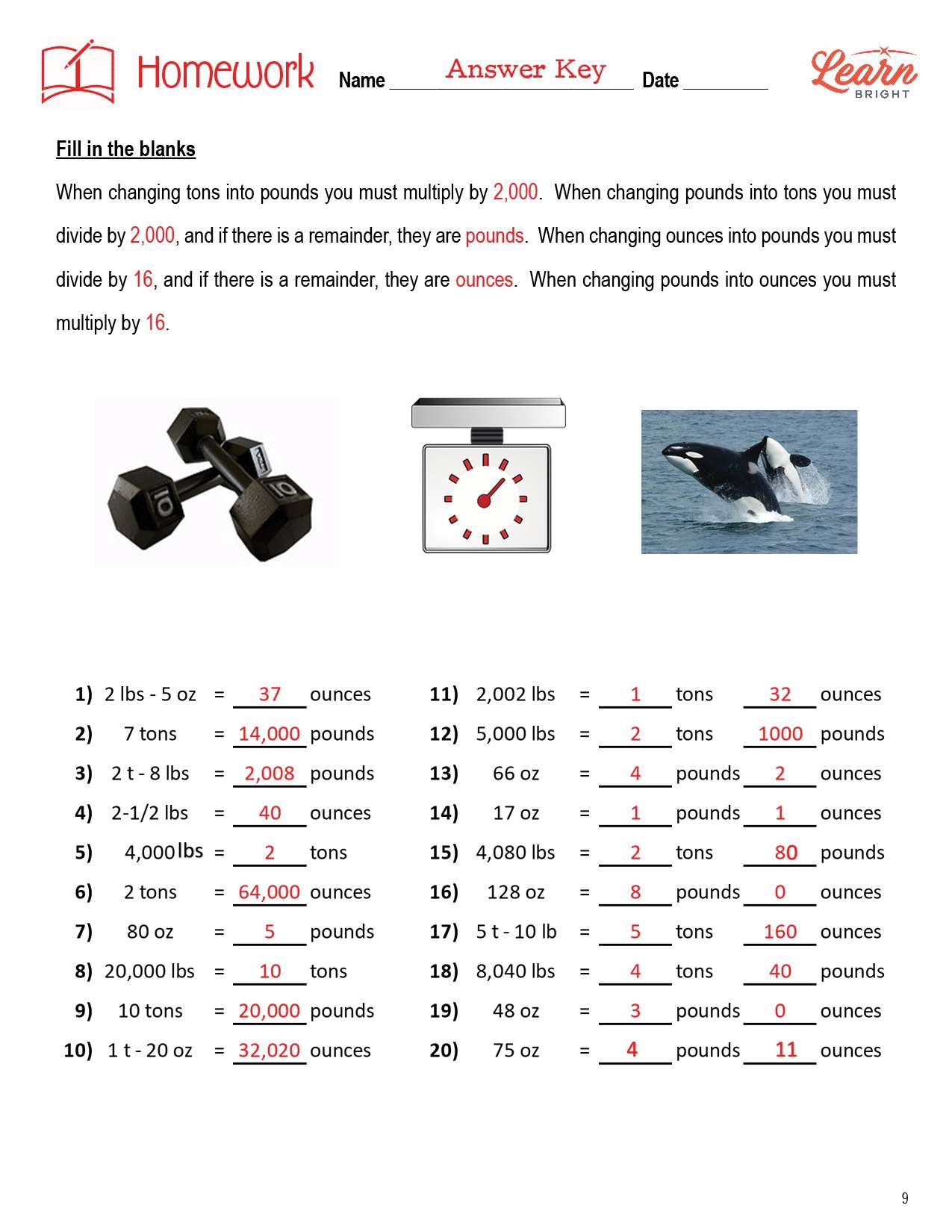 Homework Name Answer Key Date ________

Learn BRIGHT

Fill in the blanks

When changing tons into pounds you must multiply by 2,000. When changing pounds into tons you must divide by 2,000, and if there is a remainder, they are pounds. When changing ounces into pounds you must divide by 16, and if there is a remainder, they are ounces. When changing pounds into ounces you must multiply by 16.

10 10

1) 2 lbs - 5 oz = 37 ounces
2) 7 tons = 14,000 pounds
3) 2 t - 8 lbs = 2,008 pounds
4) 2-1/2 lbs = 40 ounces
5) 4,000 lbs = 2 tons
6) 2 tons = 64,000 ounces
7) 80 oz = 5 pounds
8) 20,000 lbs = 10 tons
9) 10 tons = 20,000 pounds
10) 1 t - 20 oz = 32,020 ounces

11) 2,002 lbs = 1 tons 32 ounces
12) 5,000 lbs = 2 tons 1000 pounds
13) 66 oz = 4 pounds 2 ounces
14) 17 oz = 1 pounds 1 ounces
15) 4,080 lbs = 2 tons 80 pounds
16) 128 oz = 8 pounds 0 ounces
17) 5 t - 10 lb = 5 tons 160 ounces
18) 8,040 lbs = 4 tons 40 pounds
19) 48 oz = 3 pounds 0 ounces
20) 75 oz = 4 pounds 11 ounces

9